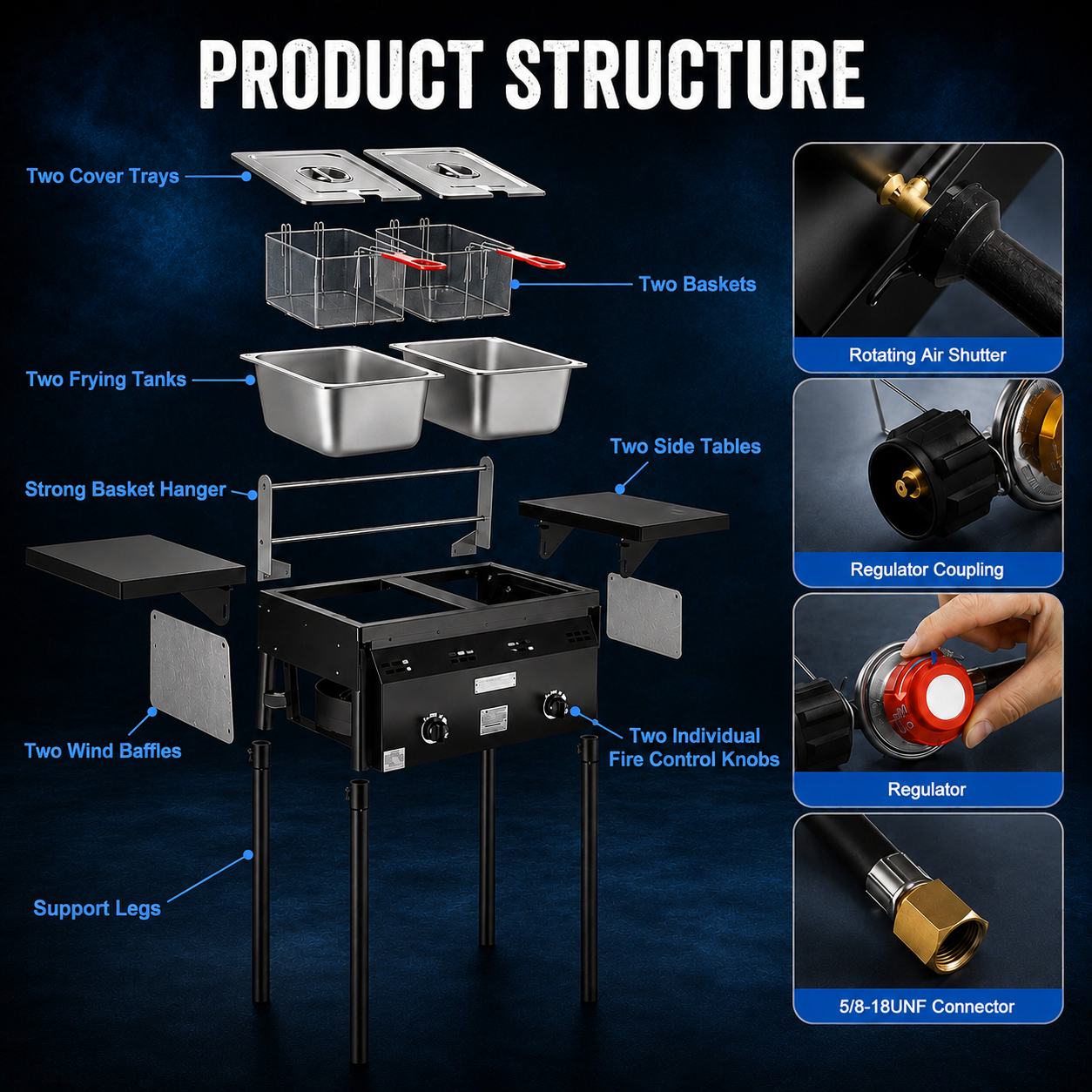 PRODUCT STRUCTURE

Two Cover Trays

Two Baskets

Two Frying Tanks

Two Side Tables

Strong Basket Hanger

Two Wind Baffles

Two Individual Fire Control Knobs

Support Legs

Rotating Air Shutter

Regulator Coupling

Regulator

5/8-18UNF Connector